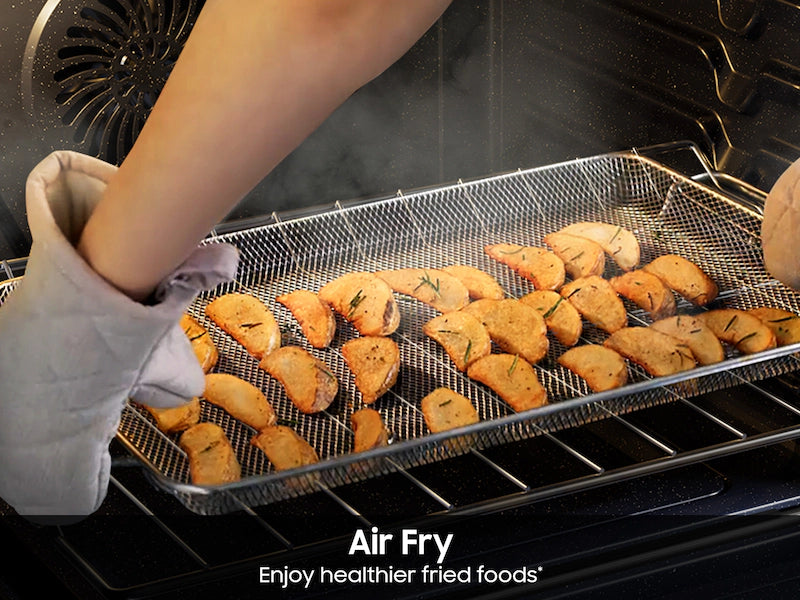 Air Fry
Enjoy healthier fried foods*